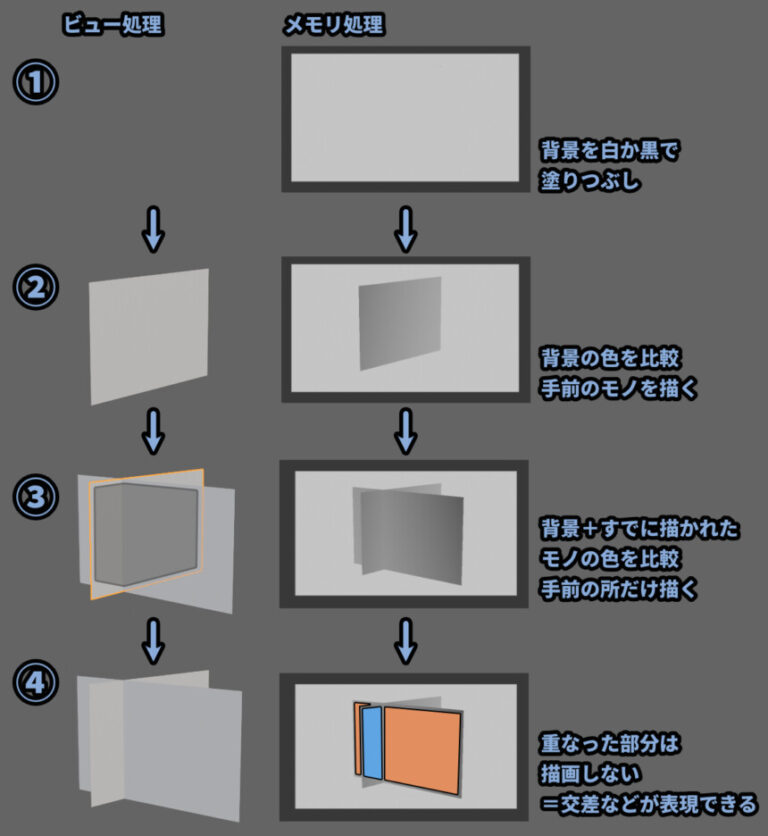 ビュー処理

メモリ処理

①

背景を白か黒で
塗りつぶし

②

背景の色を比較
手前のモノを描く

③

背景＋すでに描かれた
モノの色を比較
手前の所だけ描く

④

重なった部分は
描画しない
＝交差などが表現できる